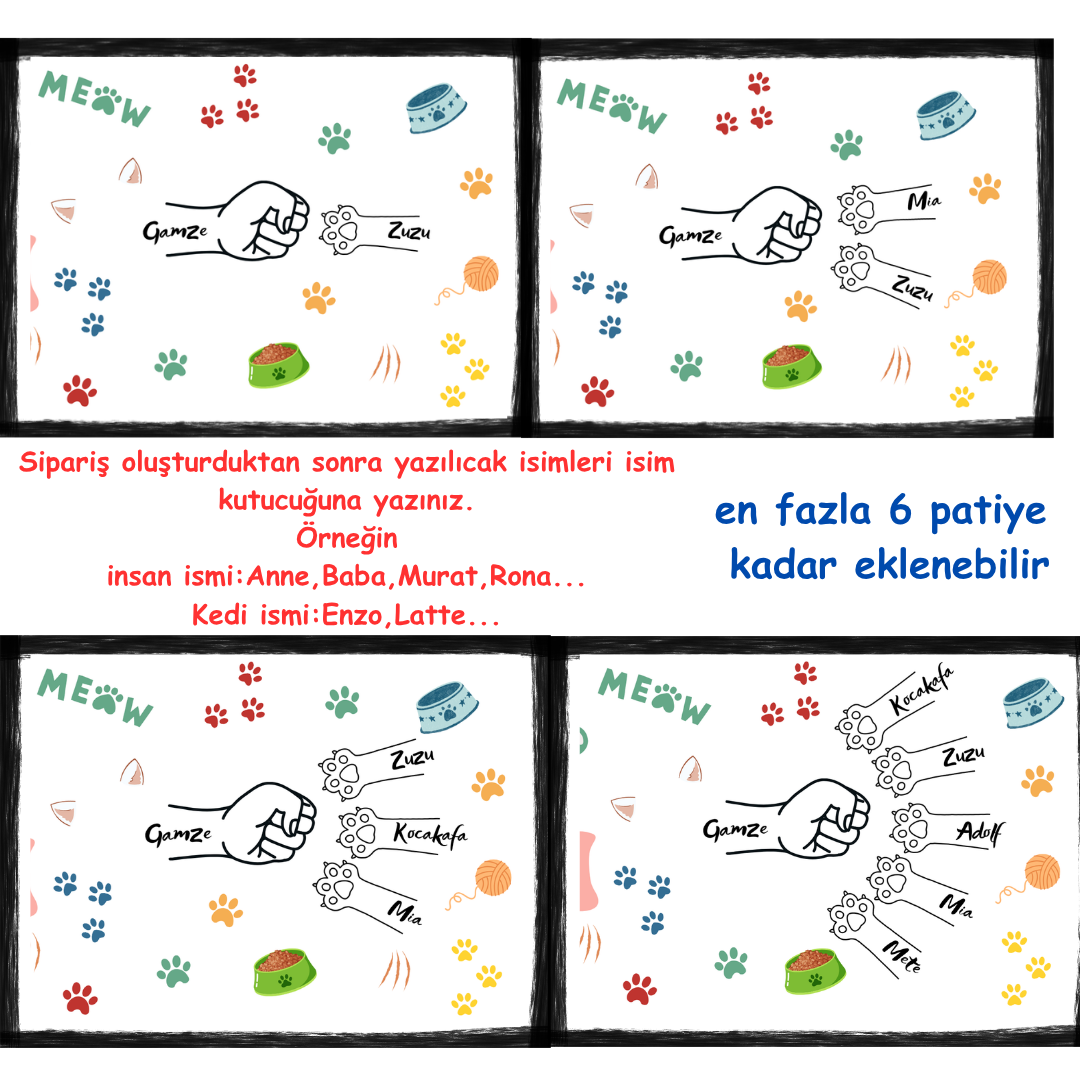 MEOW

Gamze

Zuzu

MEOW

Gamze

Mia

Zuzu

Sipariş oluşturduktan sonra yazılıcak isimleri isim kutucuğuna yazınız.
Örneğin
insan ismi:Anne,Baba,Murat,Rona...
Kedi ismi:Enzo,Latte...

en fazla 6 patiye kadar eklenebilir

MEOW

Gamze

Zuzu

Kocakafa

Mia

MEOW

Gamze

Kocakafa

Zuzu

Adolf

Mia

Mete