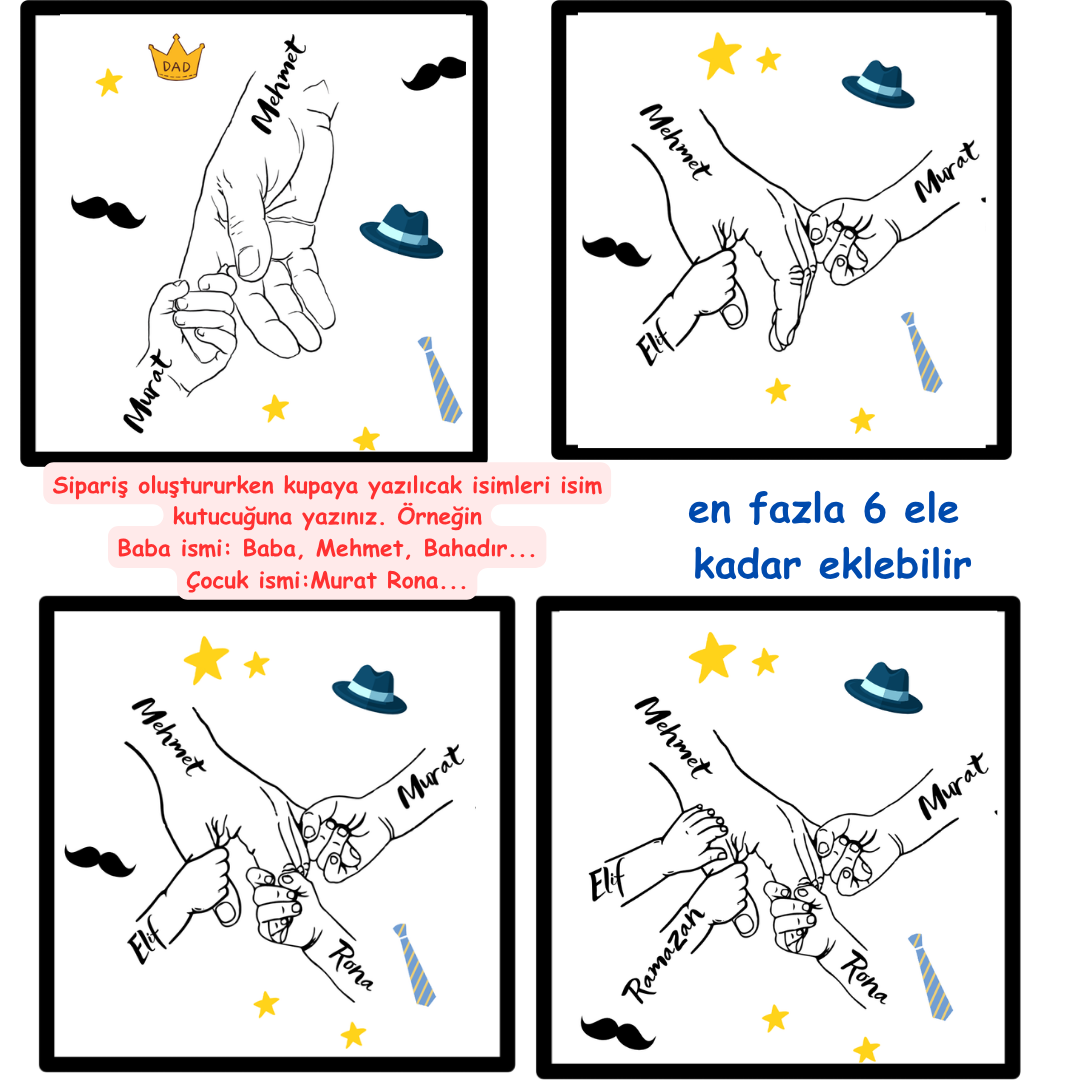 DAD

Mehmet

Murat

Mehmet

Murat

Elif

Sipariş oluştururken kupaya yazılıcak isimleri isim kutucuğuna yazınız. Örneğin
Baba ismi: Baba, Mehmet, Bahadır...
Çocuk ismi:Murat Rona...

en fazla 6 ele kadar eklebilir

Mehmet

Murat

Elif

Rona

Mehmet

Murat

Elif

Ramazan

Rona