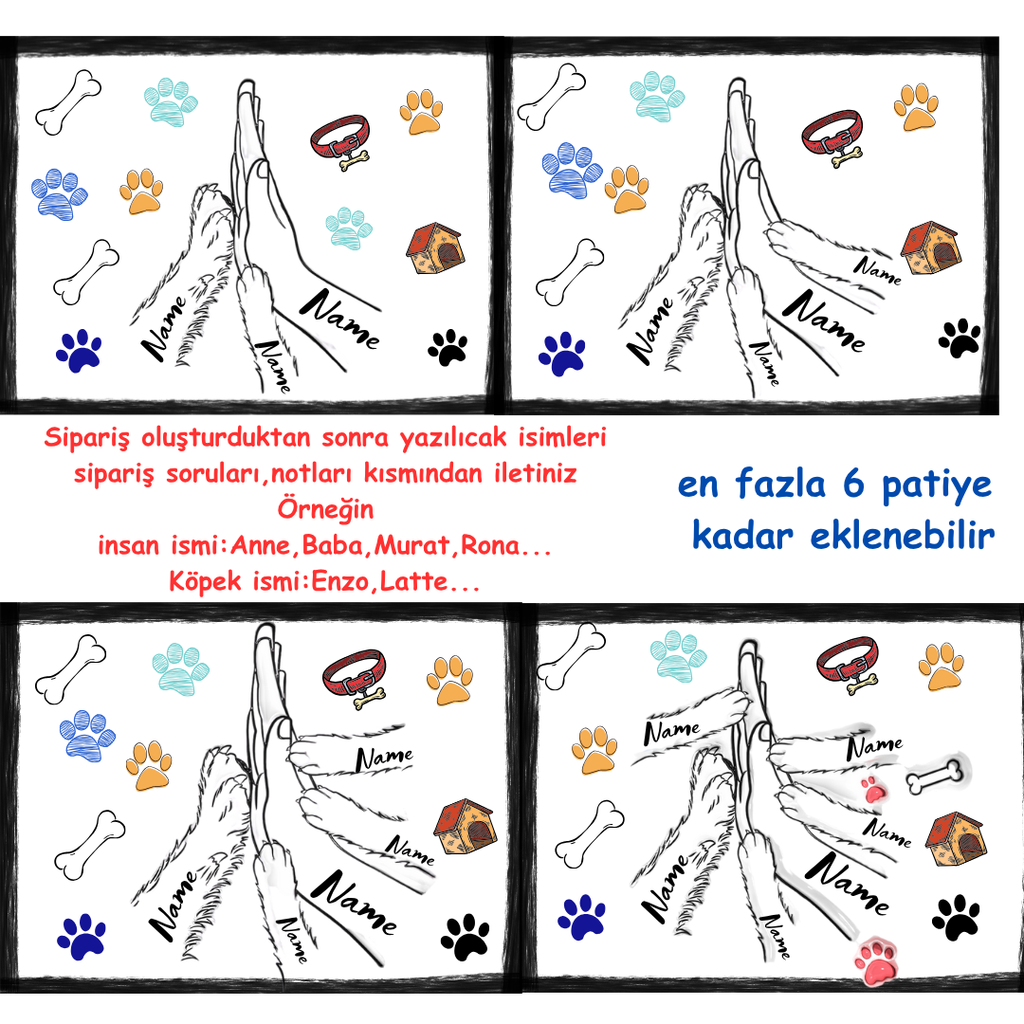 Name
Name
Name

Name
Name
Name
Name

Sipariş oluşturduktan sonra yazılıcak isimleri sipariş soruları,notları kısmından iletiniz
Örneğin
insan ismi:Anne,Baba,Murat,Rona...
Köpek ismi:Enzo,Latte...

en fazla 6 patiye kadar eklenebilir

Name
Name
Name
Name
Name

Name
Name
Name
Name
Name
Name